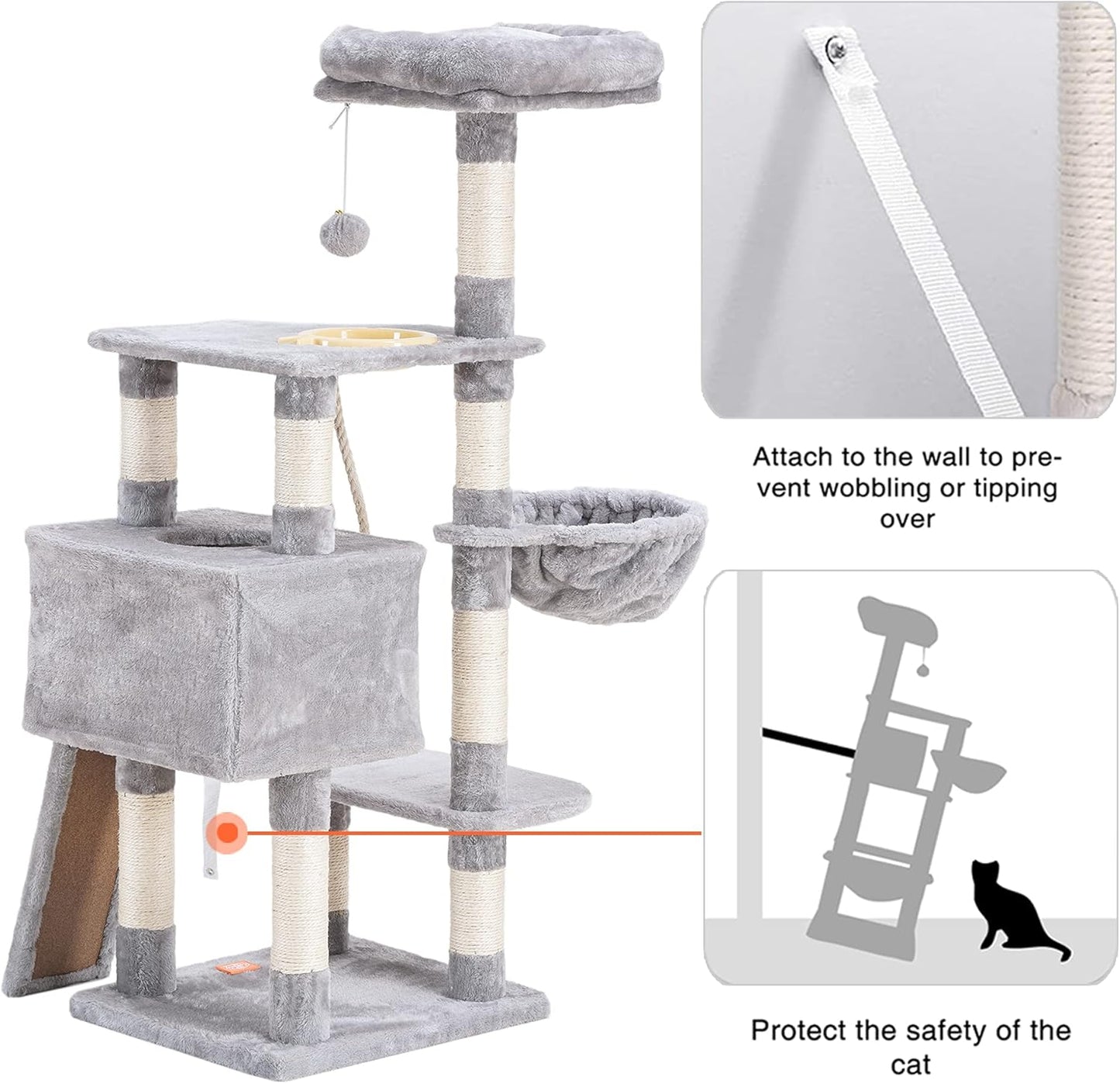 Attach to the wall to prevent wobbling or tipping over

Protect the safety of the cat