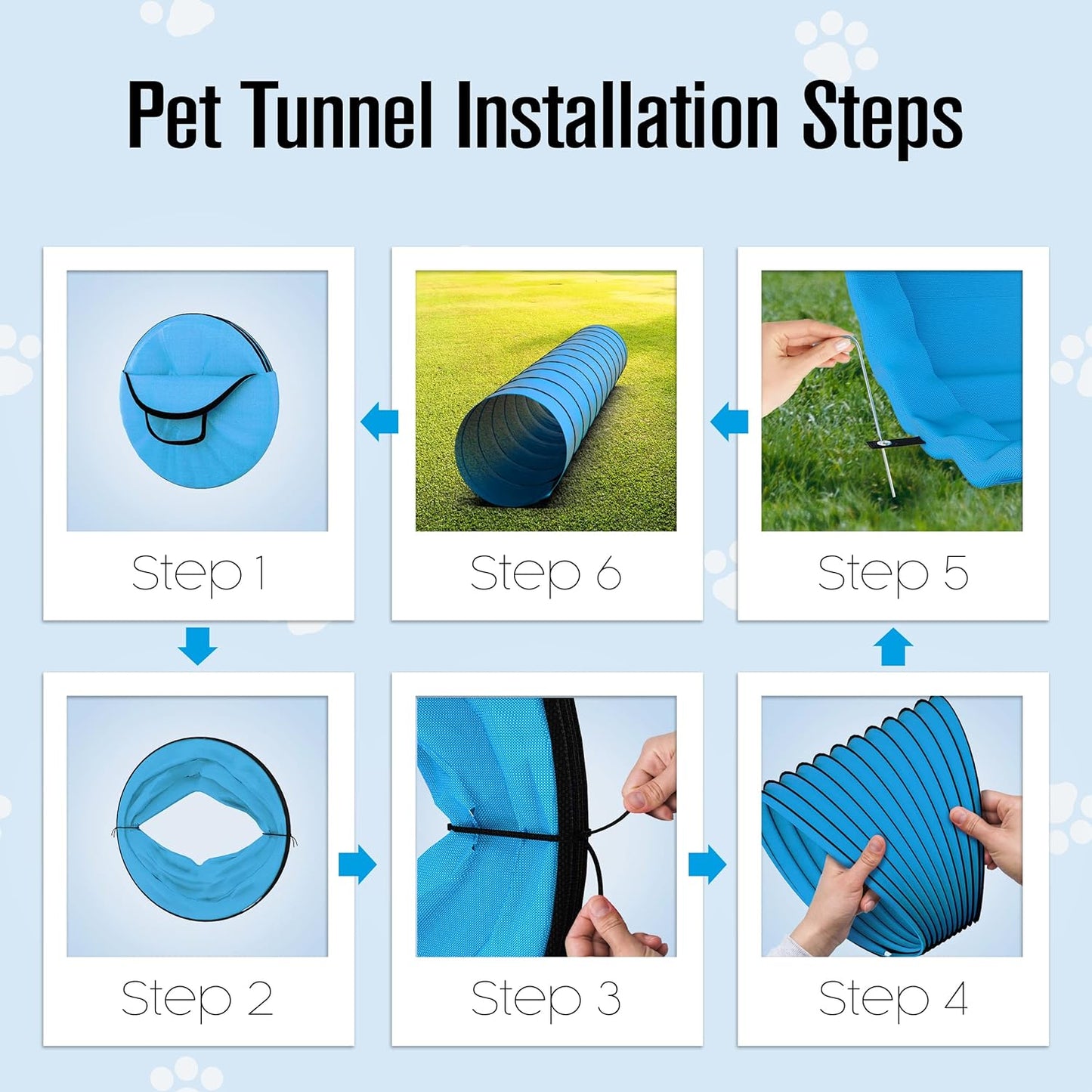 Pet Tunnel Installation Steps

Step 1

Step 6

Step 5

Step 2

Step 3

Step 4