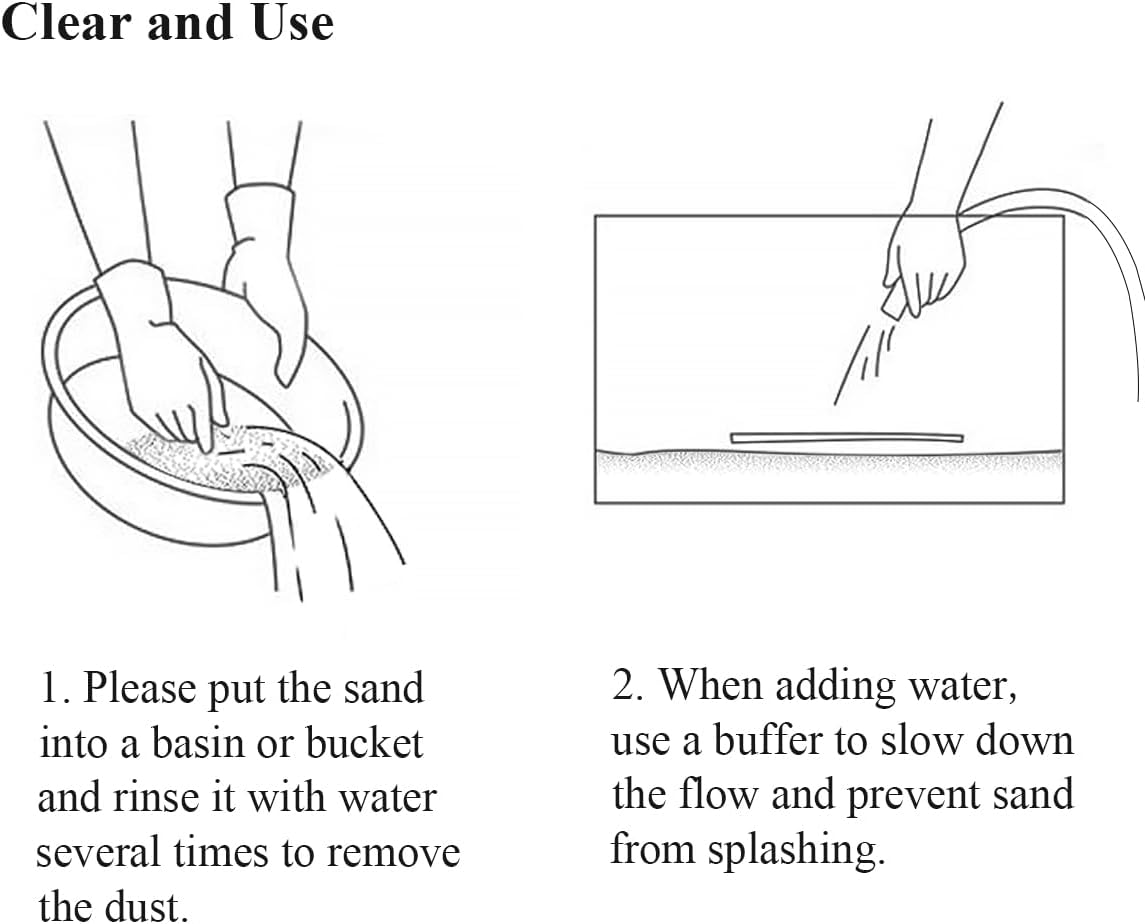 Clear and Use

1. Please put the sand into a basin or bucket and rinse it with water several times to remove the dust.

2. When adding water, use a buffer to slow down the flow and prevent sand from splashing.