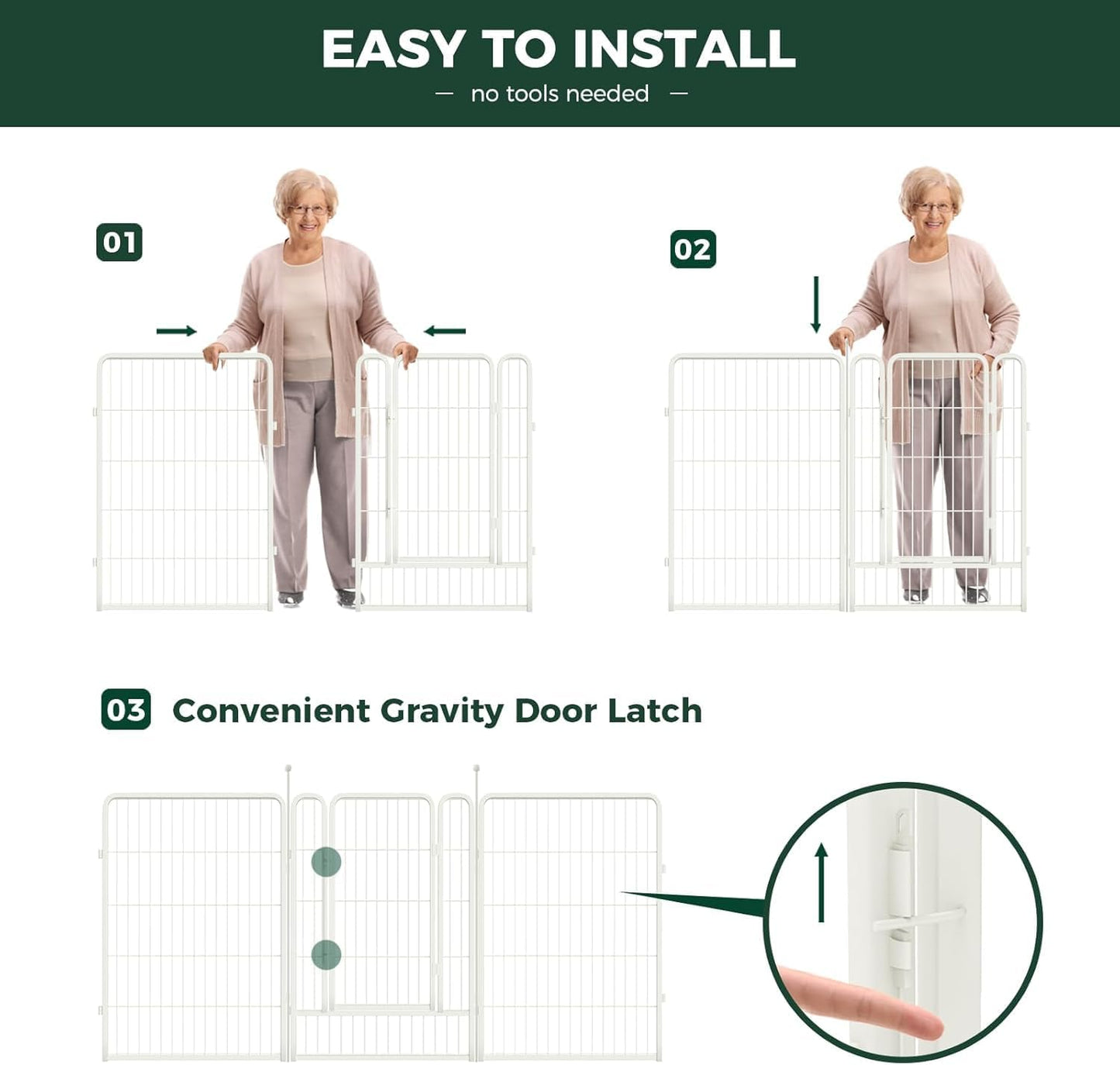 EASY TO INSTALL

— no tools needed —

01

02

03 Convenient Gravity Door Latch