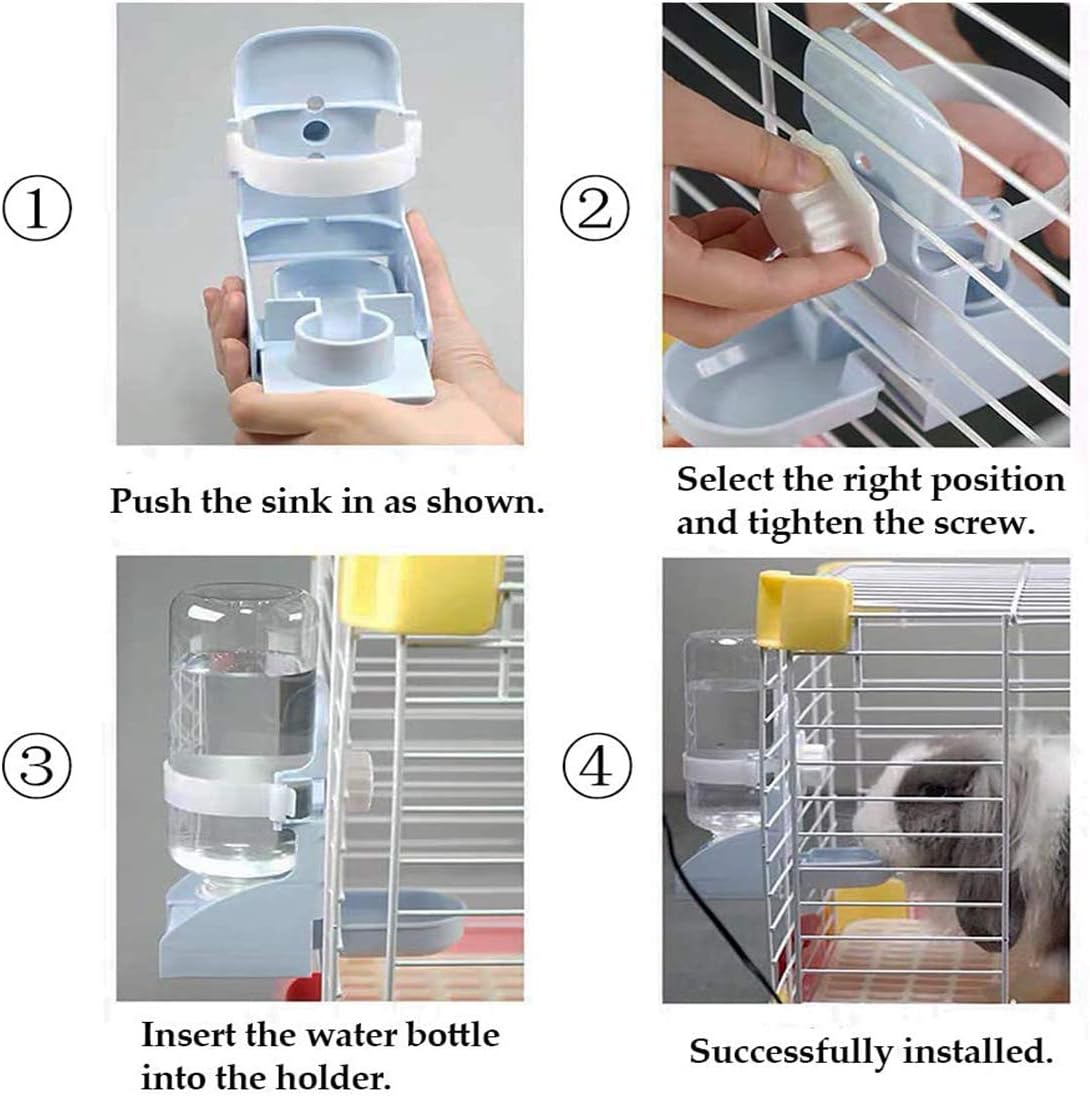 ①

Push the sink in as shown.

②

Select the right position and tighten the screw.

③

Insert the water bottle into the holder.

④

Successfully installed.