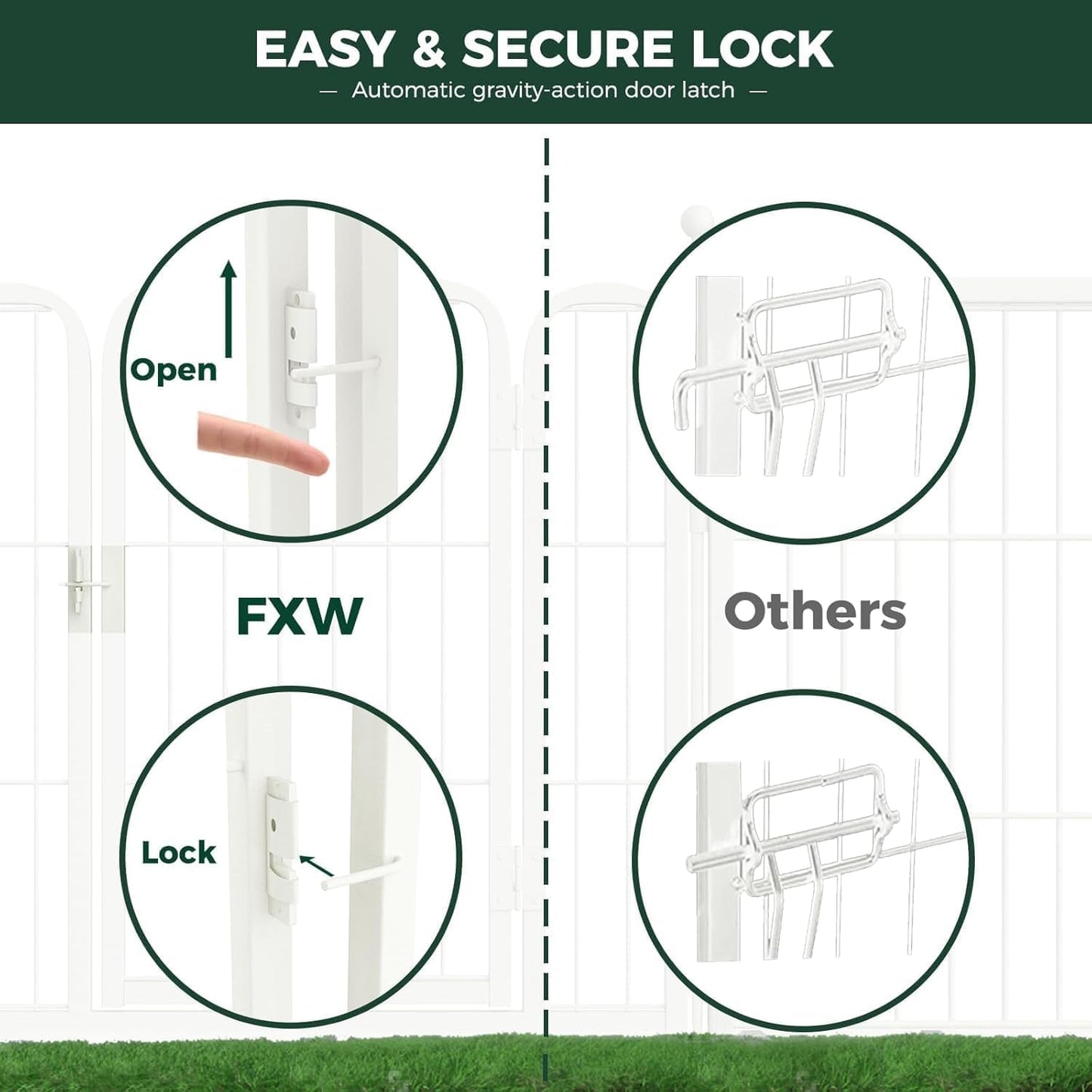 EASY & SECURE LOCK
— Automatic gravity-action door latch —

Open

FXW

Lock

Others