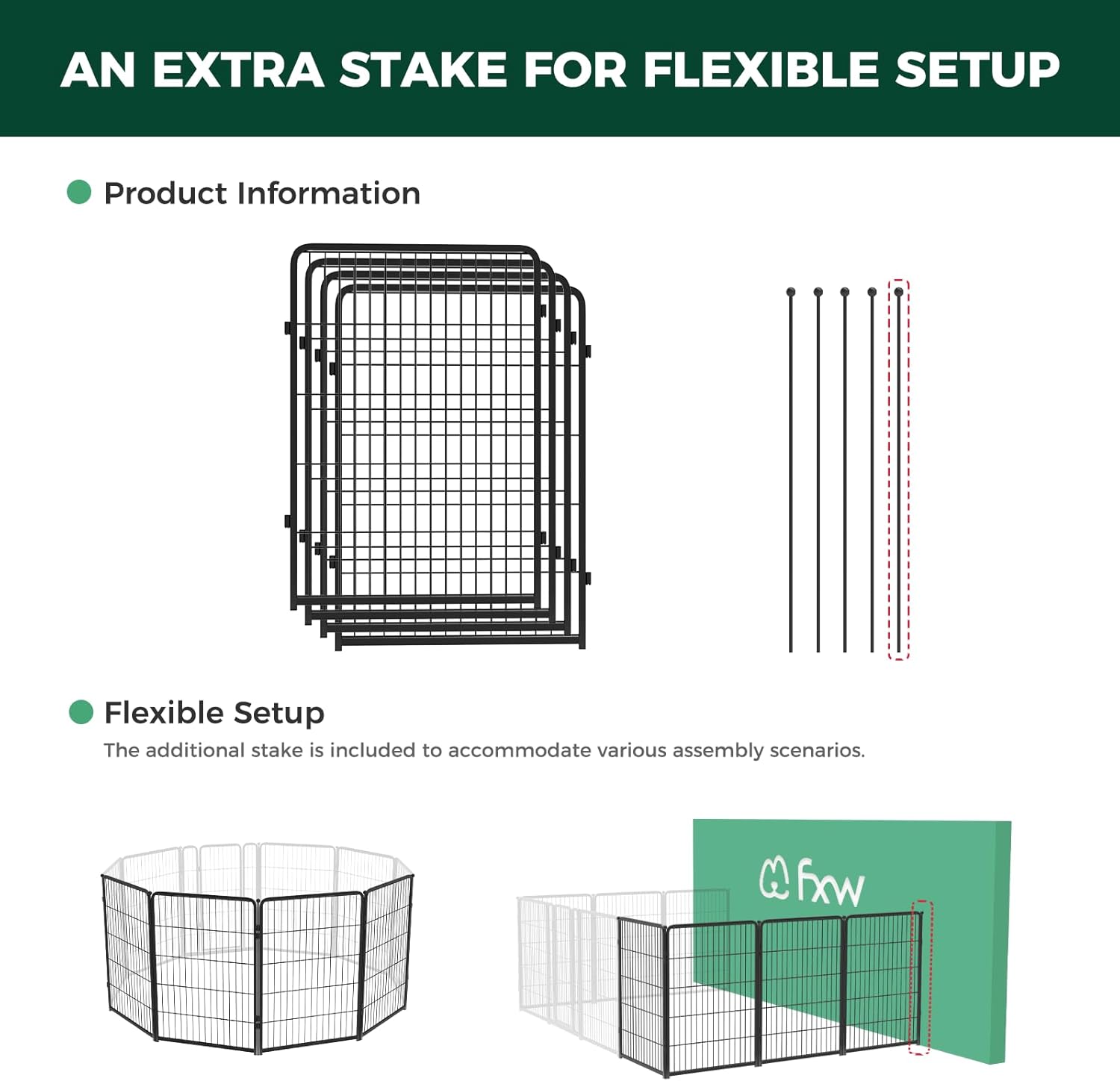 AN EXTRA STAKE FOR FLEXIBLE SETUP

Product Information

Flexible Setup

The additional stake is included to accommodate various assembly scenarios.

fxw