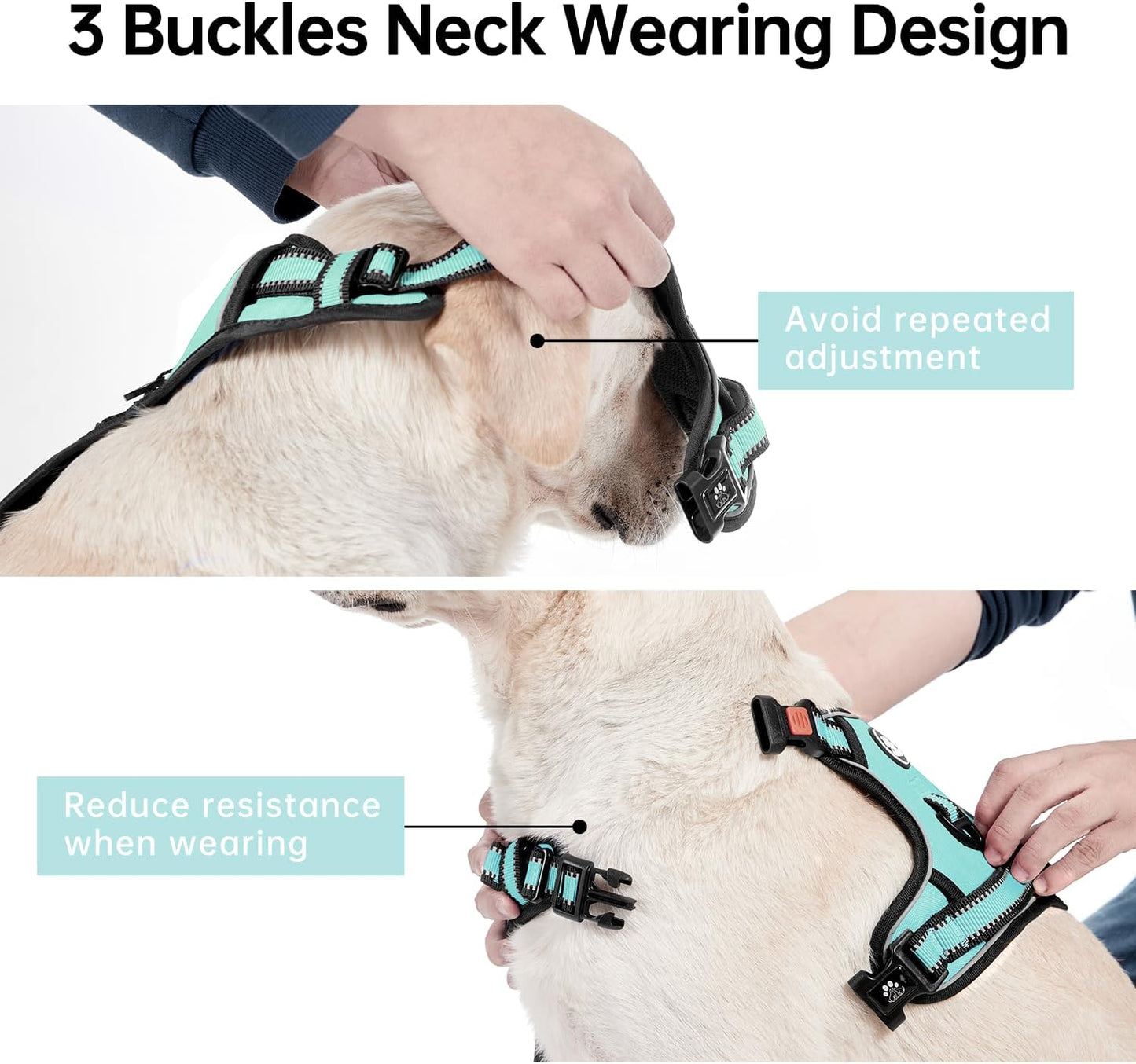 3 Buckles Neck Wearing Design

Avoid repeated adjustment

Reduce resistance when wearing