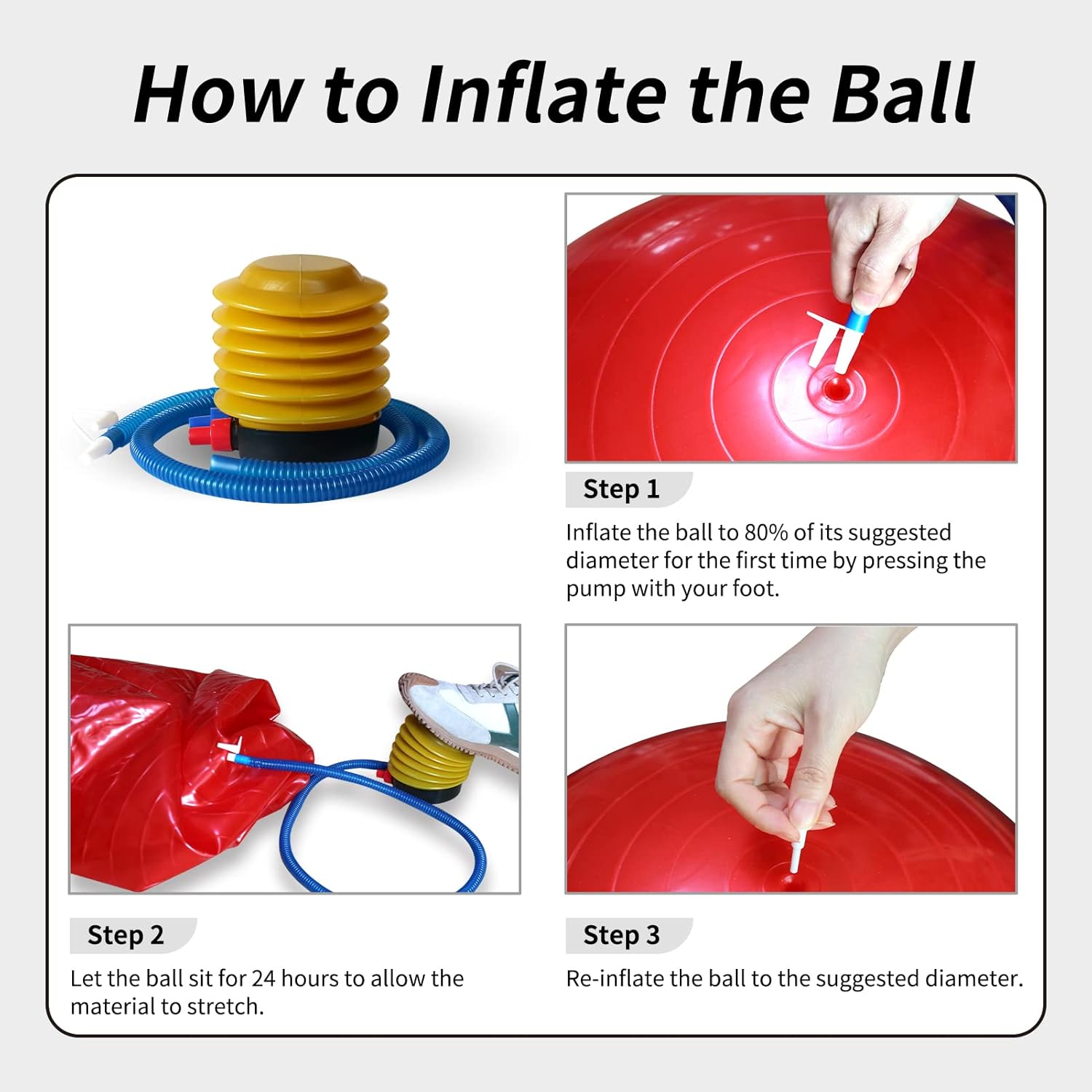 How to Inflate the Ball

Step 1

Inflate the ball to 80% of its suggested diameter for the first time by pressing the pump with your foot.

Step 2

Let the ball sit for 24 hours to allow the material to stretch.

Step 3

Re-inflate the ball to the suggested diameter.