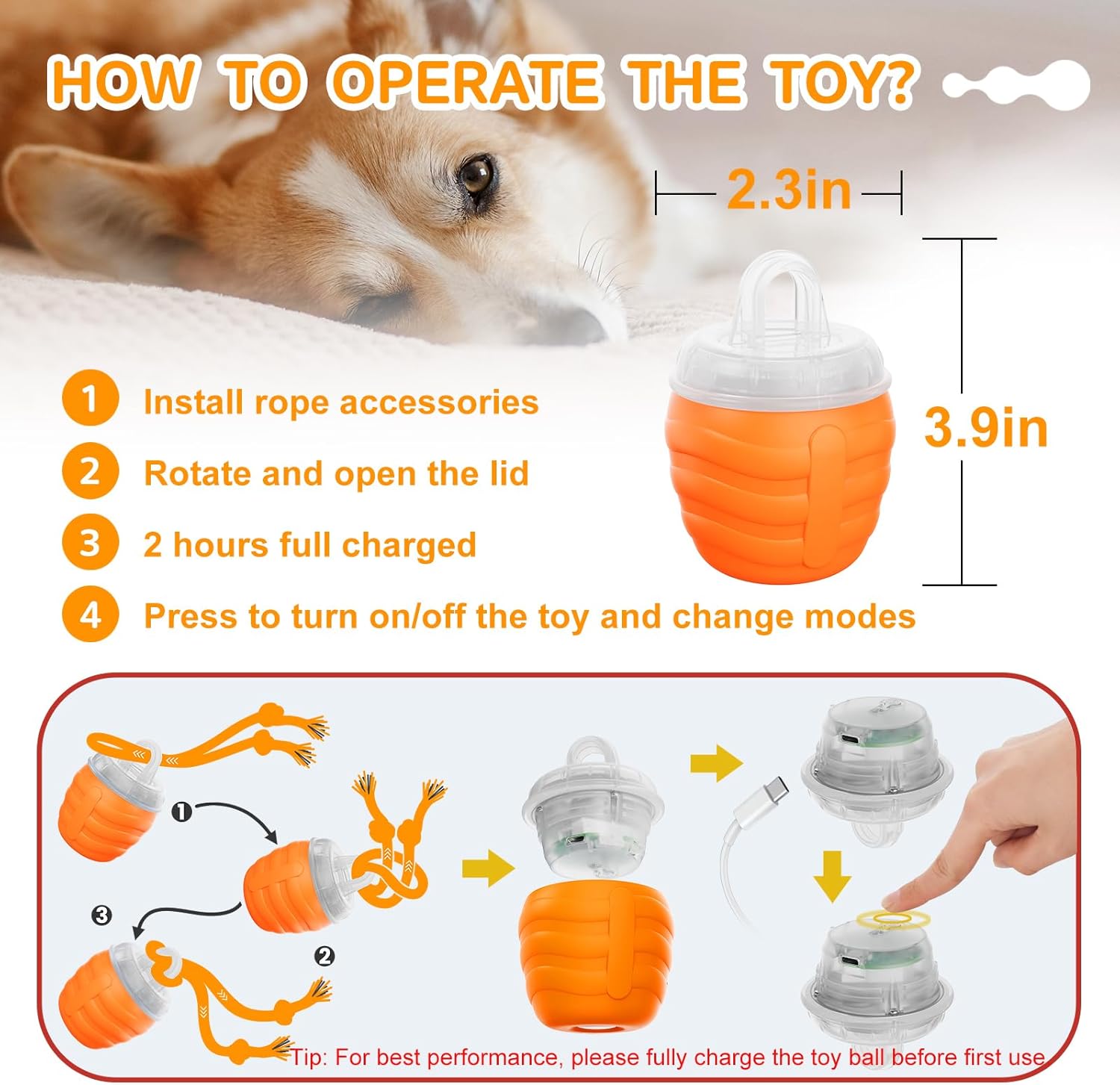 HOW TO OPERATE THE TOY?

2.3in

3.9in

1 Install rope accessories

2 Rotate and open the lid

3 2 hours full charged

4 Press to turn on/off the toy and change modes

❶

❸

❷

Tip: For best performance, please fully charge the toy ball before first use