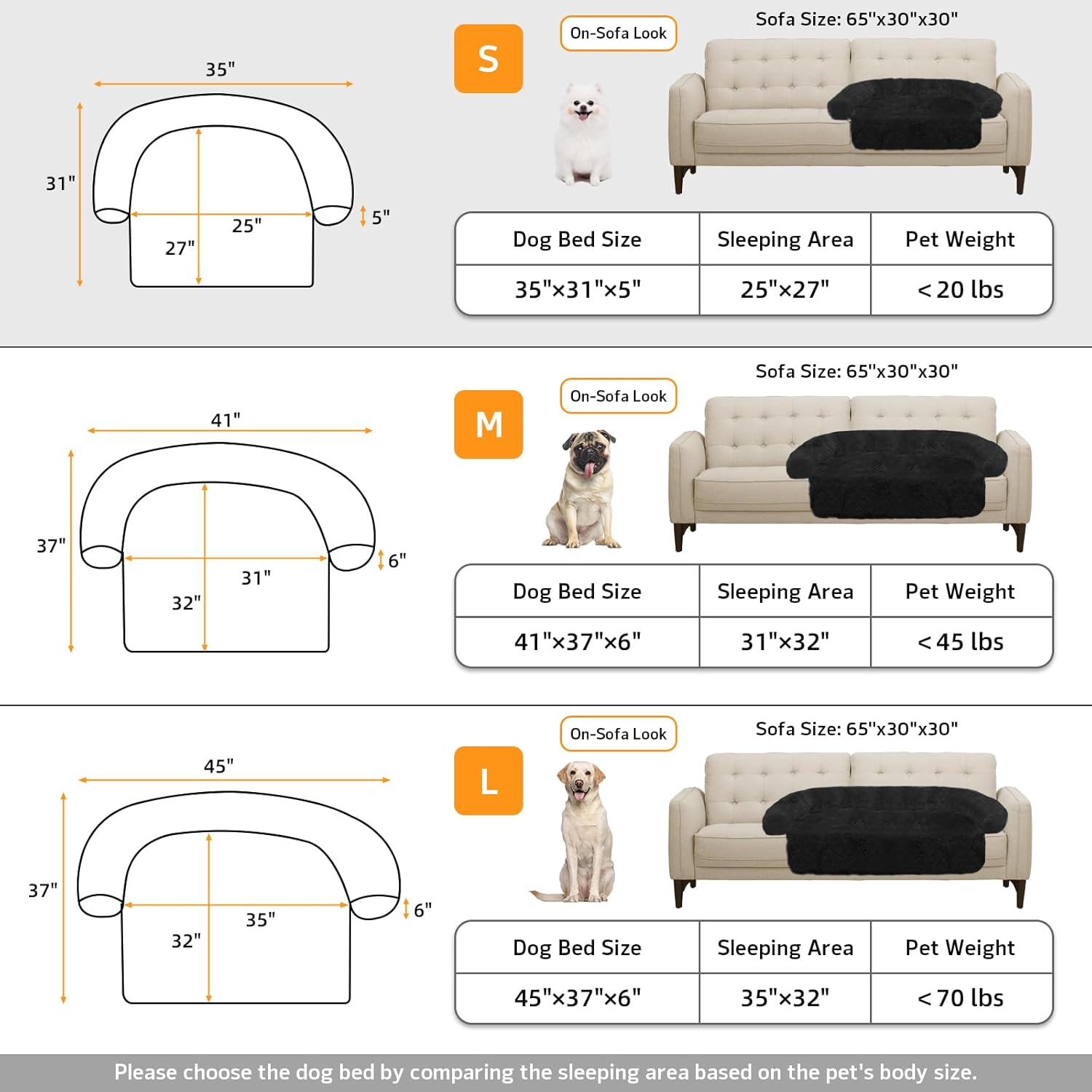 35"
31"
25"
27"
5"

S

On-Sofa Look

Sofa Size: 65"x30"x30"

| Dog Bed Size | Sleeping Area | Pet Weight |
|---|---|---|
| 35"×31"×5" | 25"×27" | < 20 lbs |

41"
37"
31"
32"
6"

M

On-Sofa Look

Sofa Size: 65"x30"x30"

| Dog Bed Size | Sleeping Area | Pet Weight |
|---|---|---|
| 41"×37"×6" | 31"×32" | < 45 lbs |

45"
37"
35"
32"
6"

L

On-Sofa Look

Sofa Size: 65"x30"x30"

| Dog Bed Size | Sleeping Area | Pet Weight |
|---|---|---|
| 45"×37"×6" | 35"×32" | < 70 lbs |

Please choose the dog bed by comparing the sleeping area based on the pet's body size.