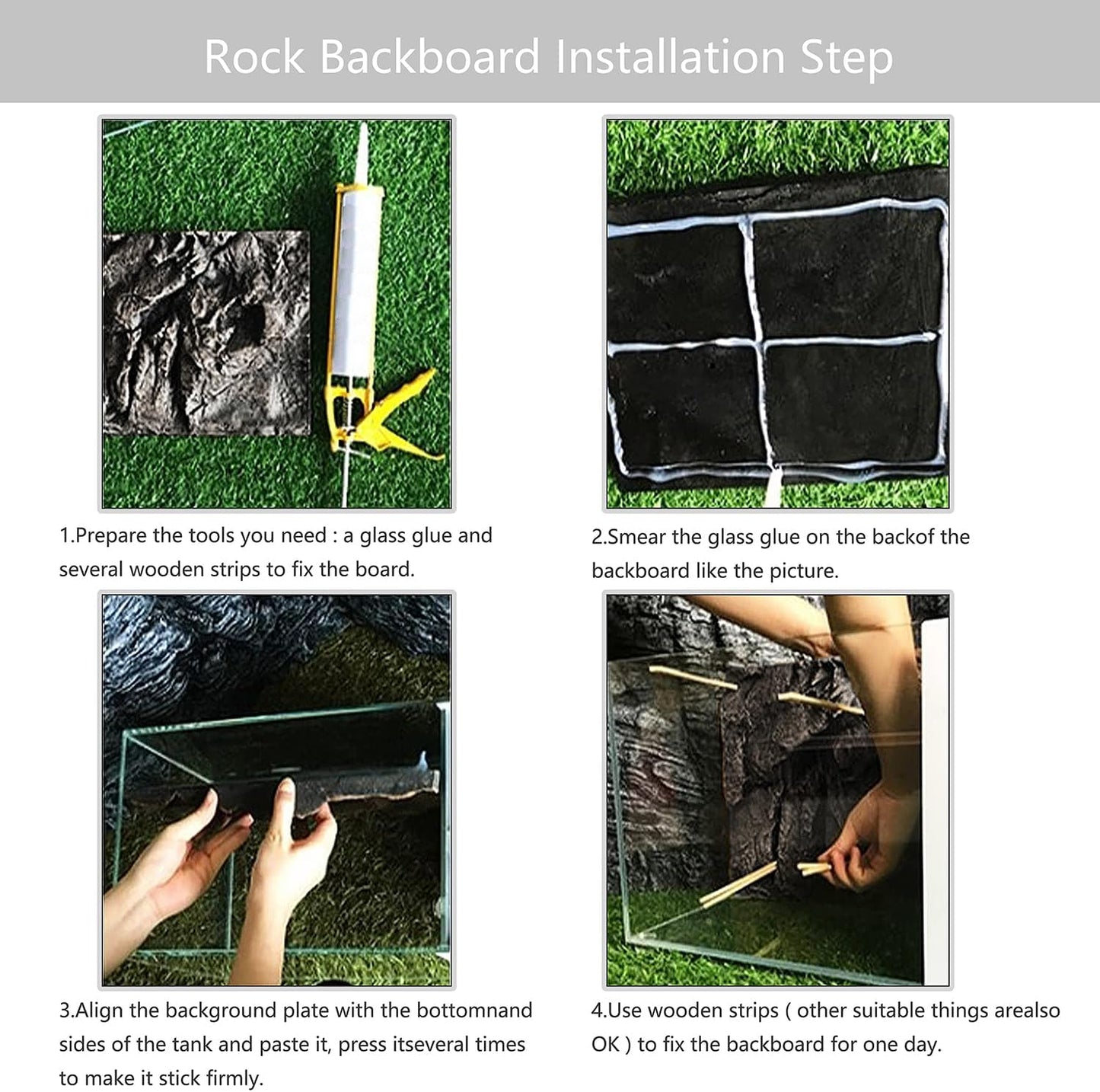 Rock Backboard Installation Step

1.Prepare the tools you need : a glass glue and several wooden strips to fix the board.

2.Smear the glass glue on the backof the backboard like the picture.

3.Align the background plate with the bottomnand sides of the tank and paste it, press itseveral times to make it stick firmly.

4.Use wooden strips ( other suitable things arealso OK ) to fix the backboard for one day.