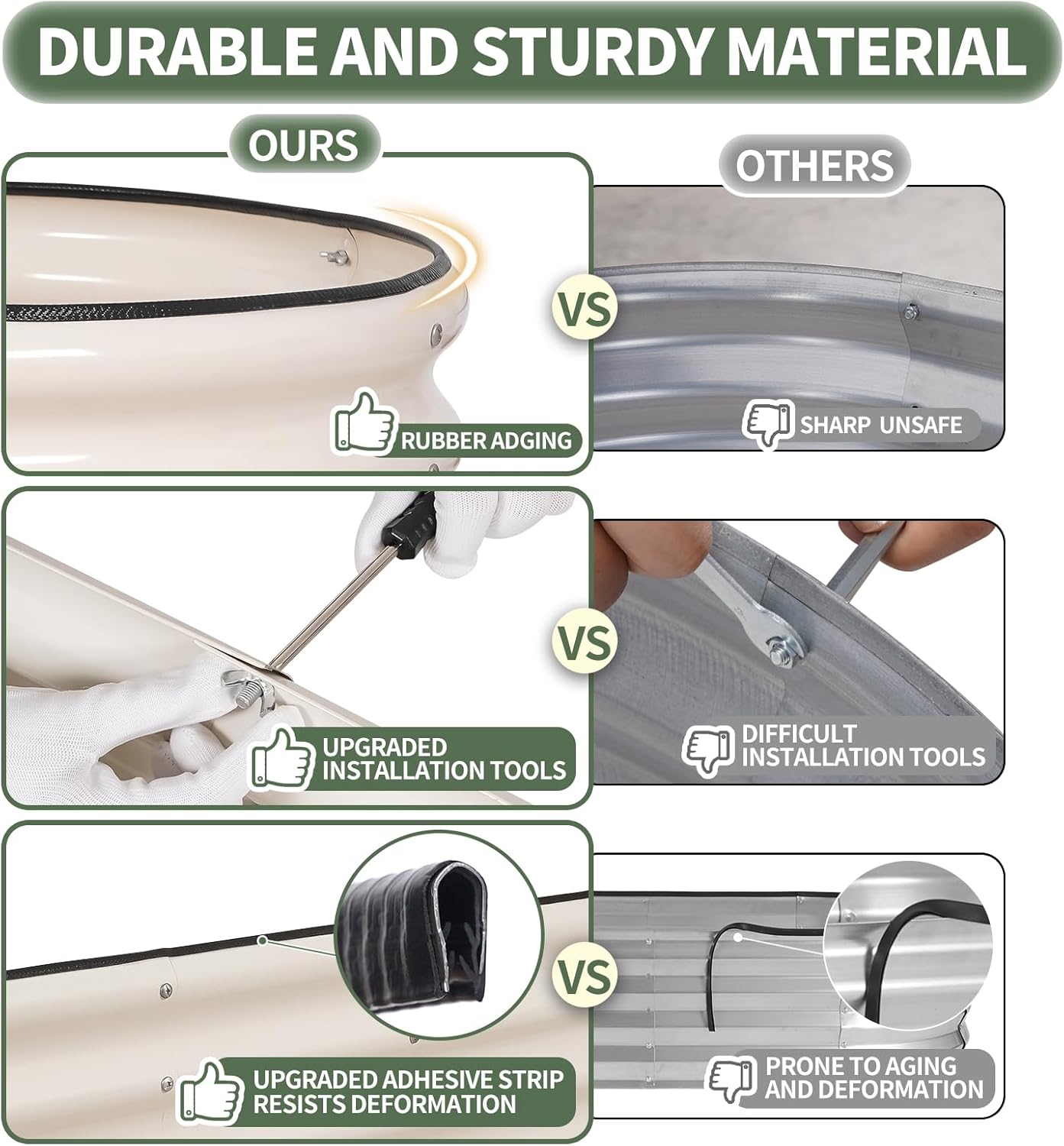 DURABLE AND STURDY MATERIAL

OURS

OTHERS

VS

RUBBER ADGING

SHARP UNSAFE

VS

UPGRADED INSTALLATION TOOLS

DIFFICULT INSTALLATION TOOLS

VS

UPGRADED ADHESIVE STRIP RESISTS DEFORMATION

PRONE TO AGING AND DEFORMATION