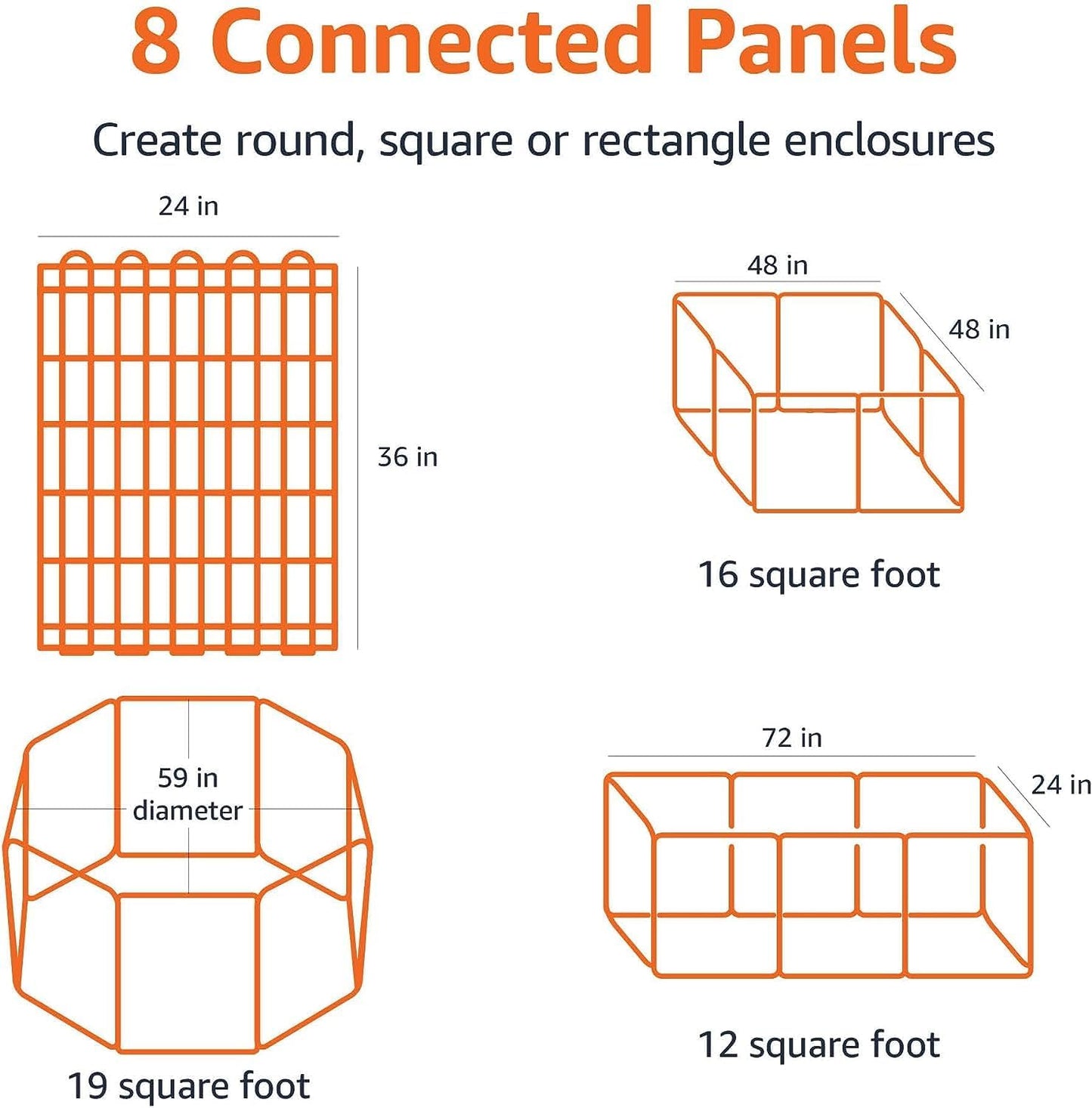 8 Connected Panels

Create round, square or rectangle enclosures

24 in

36 in

48 in

48 in

16 square foot

59 in diameter

19 square foot

72 in

24 in

12 square foot