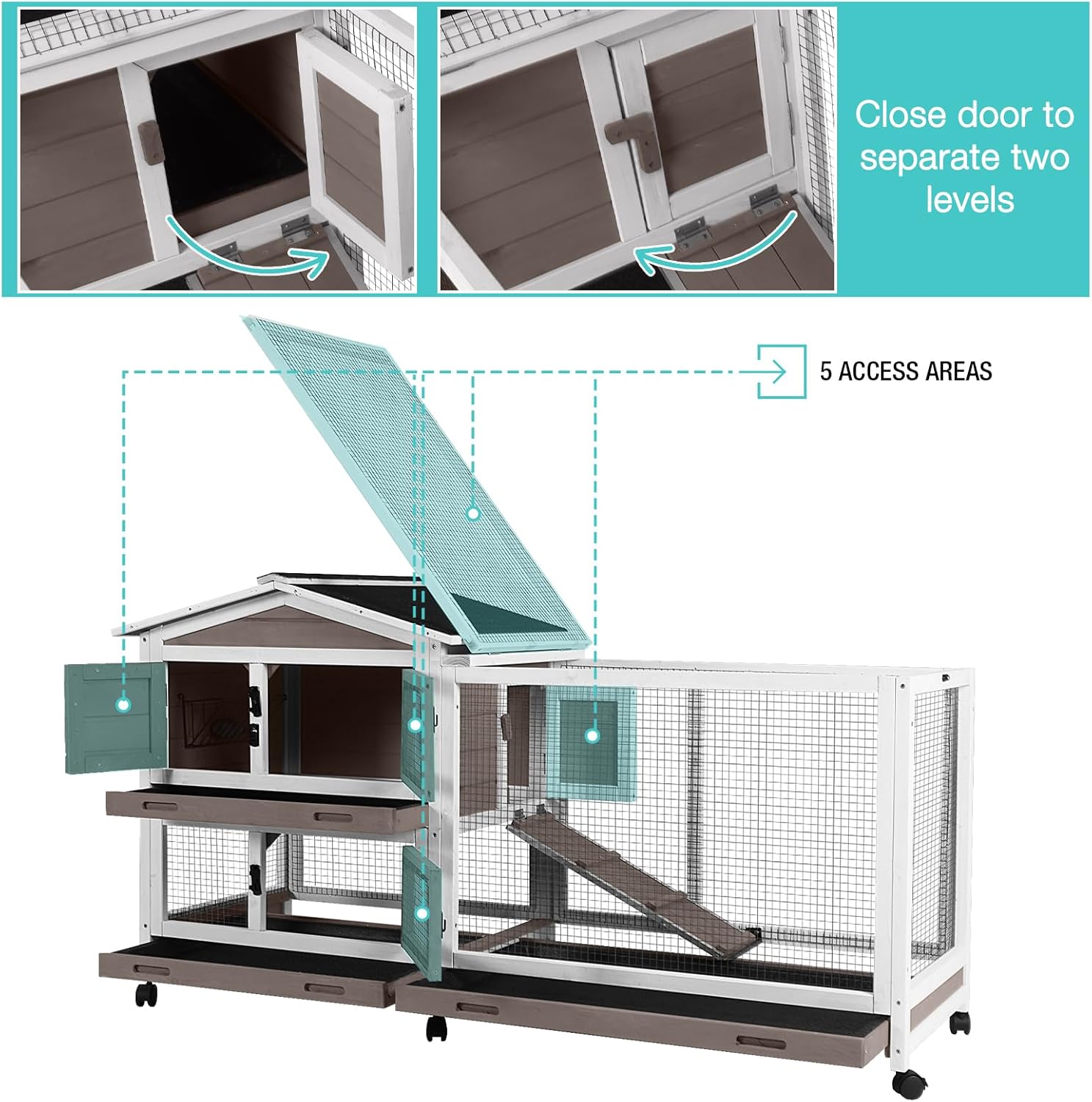 Close door to separate two levels

5 ACCESS AREAS