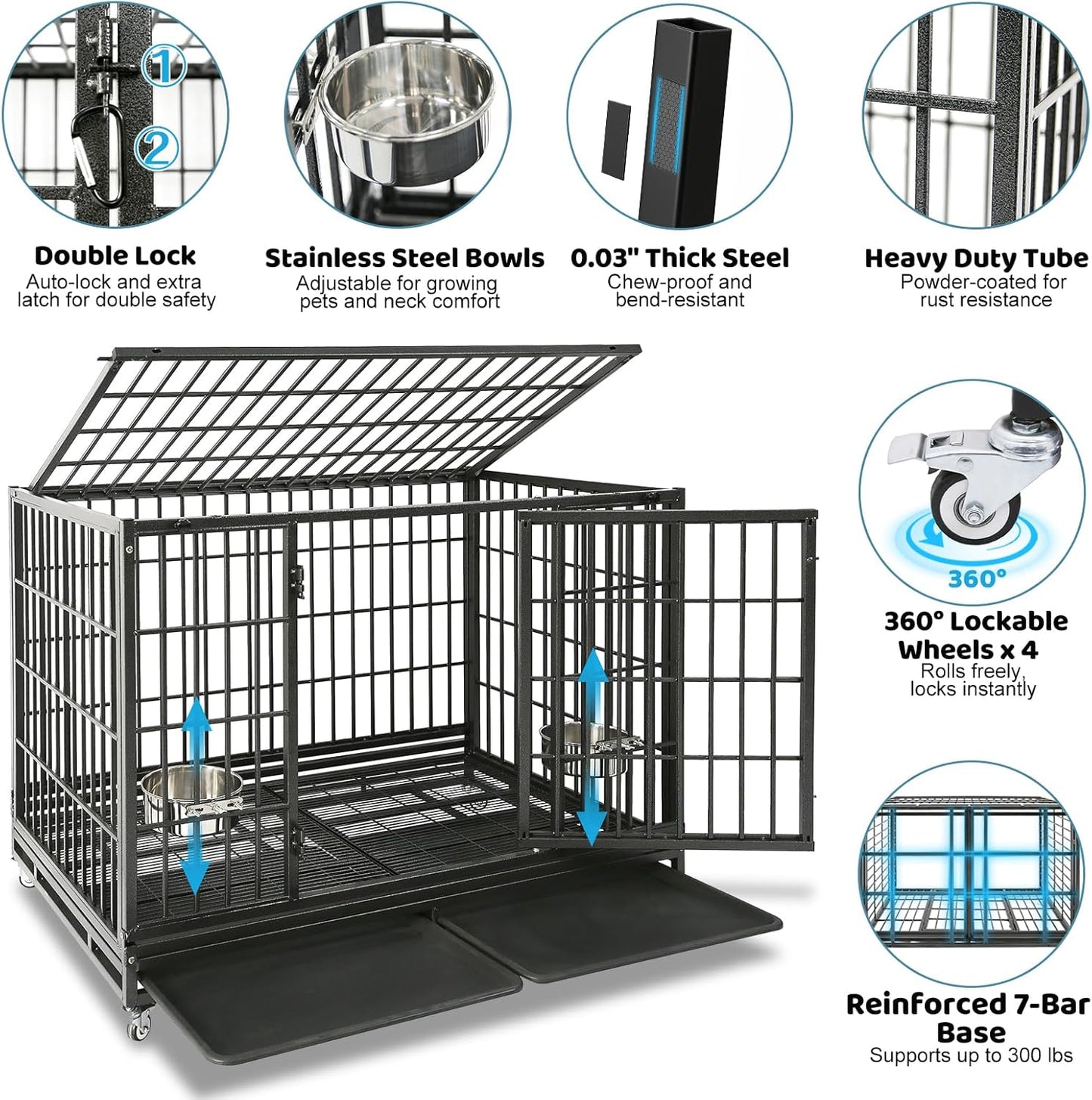 1
2

Double Lock
Auto-lock and extra latch for double safety

Stainless Steel Bowls
Adjustable for growing pets and neck comfort

0.03" Thick Steel
Chew-proof and bend-resistant

Heavy Duty Tube
Powder-coated for rust resistance

360°

360° Lockable Wheels x 4
Rolls freely, locks instantly

Reinforced 7-Bar Base
Supports up to 300 lbs