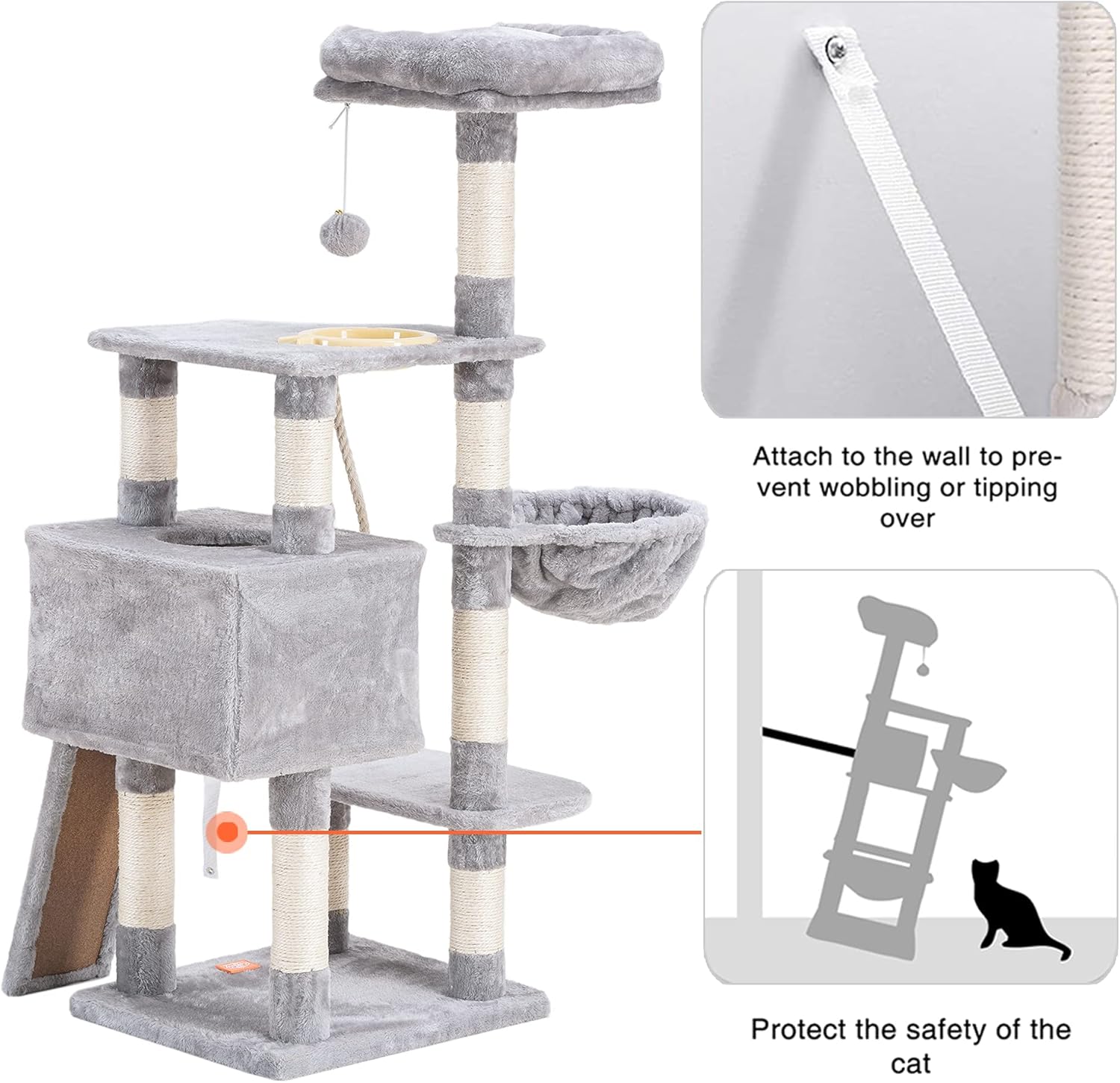 Attach to the wall to prevent wobbling or tipping over

Protect the safety of the cat