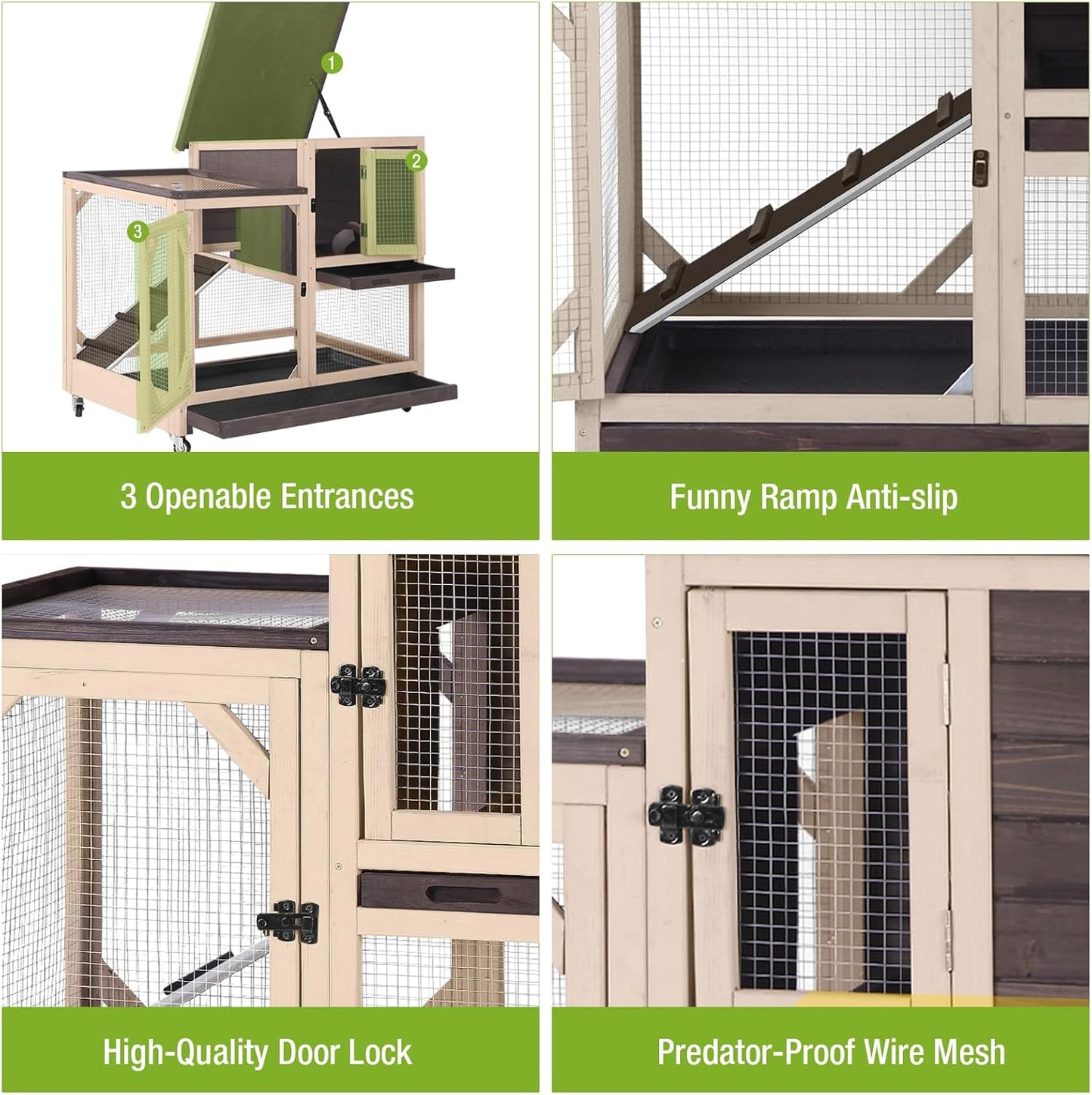 1
2
3

3 Openable Entrances

Funny Ramp Anti-slip

High-Quality Door Lock

Predator-Proof Wire Mesh