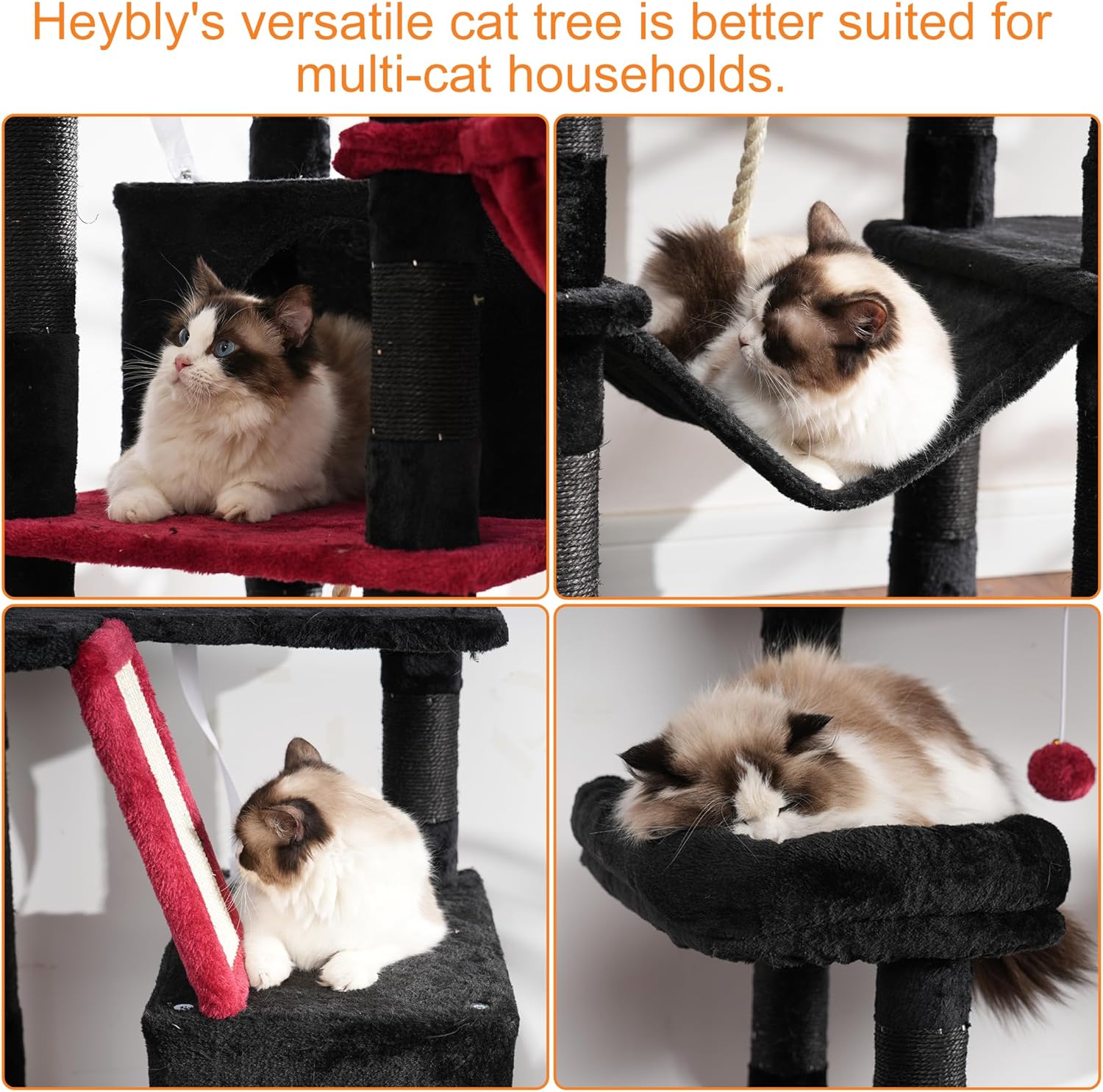 Heybly's versatile cat tree is better suited for multi-cat households.