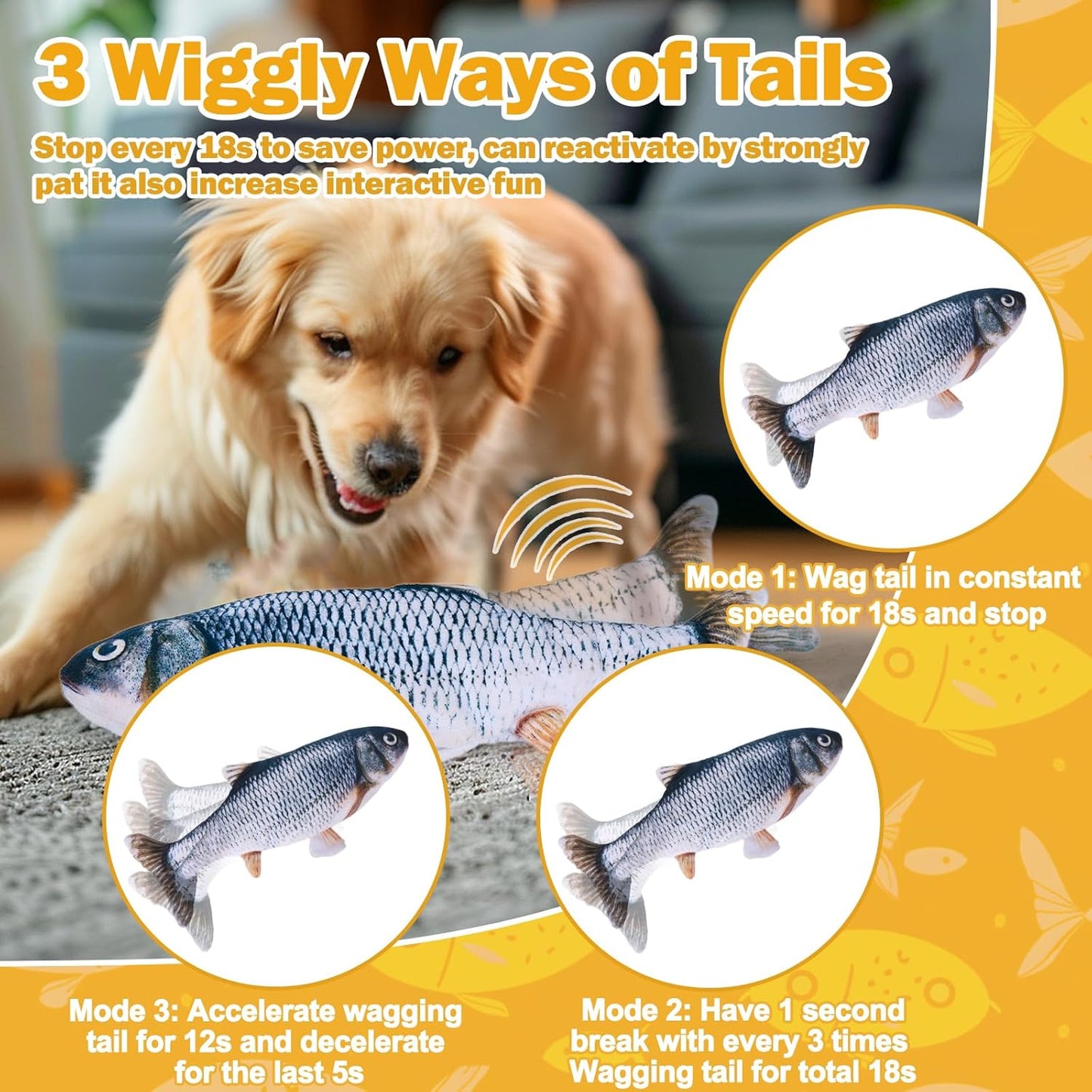 3 Wiggly Ways of Tails

Stop every 18s to save power, can reactivate by strongly pat it also increase interactive fun

Mode 1: Wag tail in constant speed for 18s and stop

Mode 3: Accelerate wagging tail for 12s and decelerate for the last 5s

Mode 2: Have 1 second break with every 3 times Wagging tail for total 18s