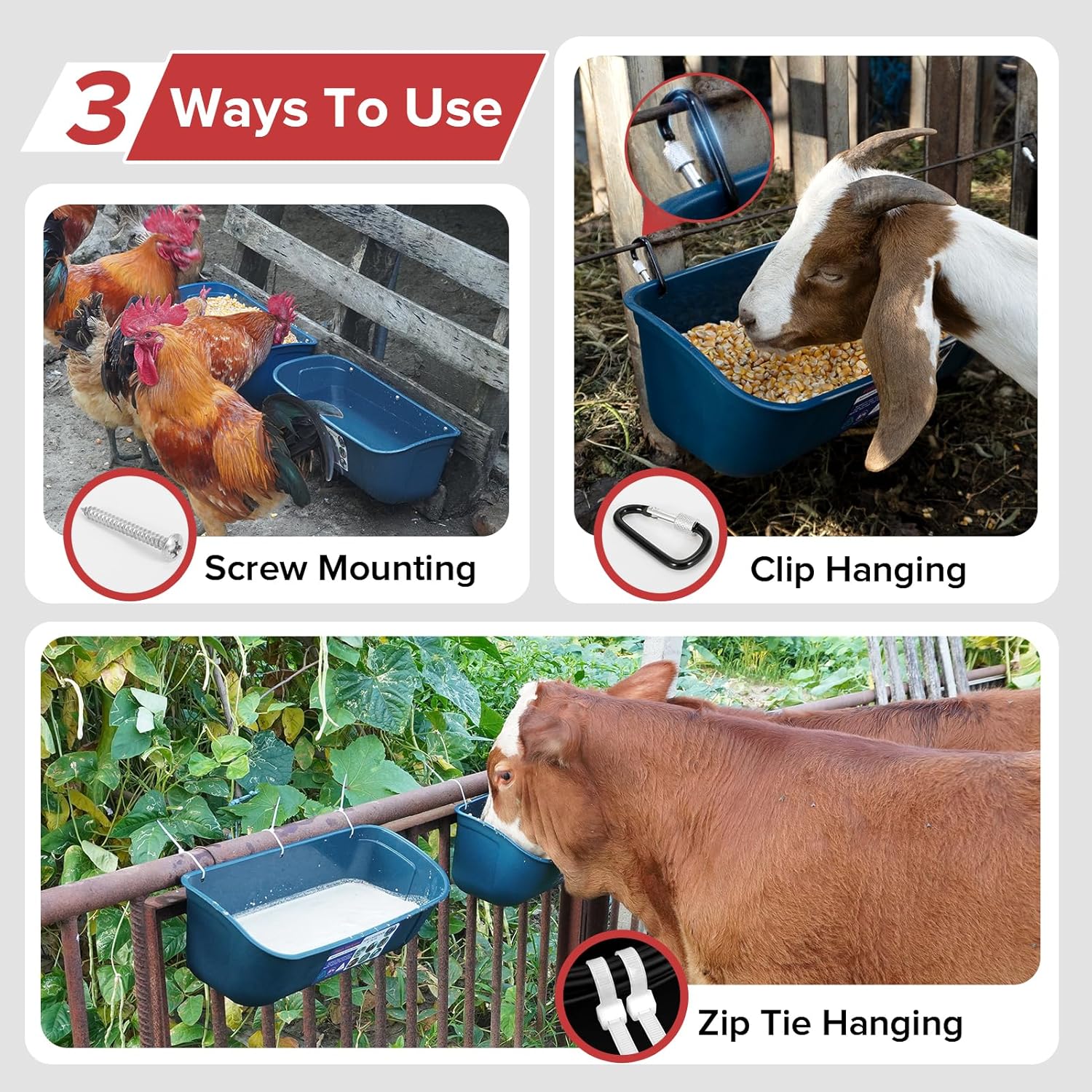 3 Ways To Use

Screw Mounting

Clip Hanging

Zip Tie Hanging