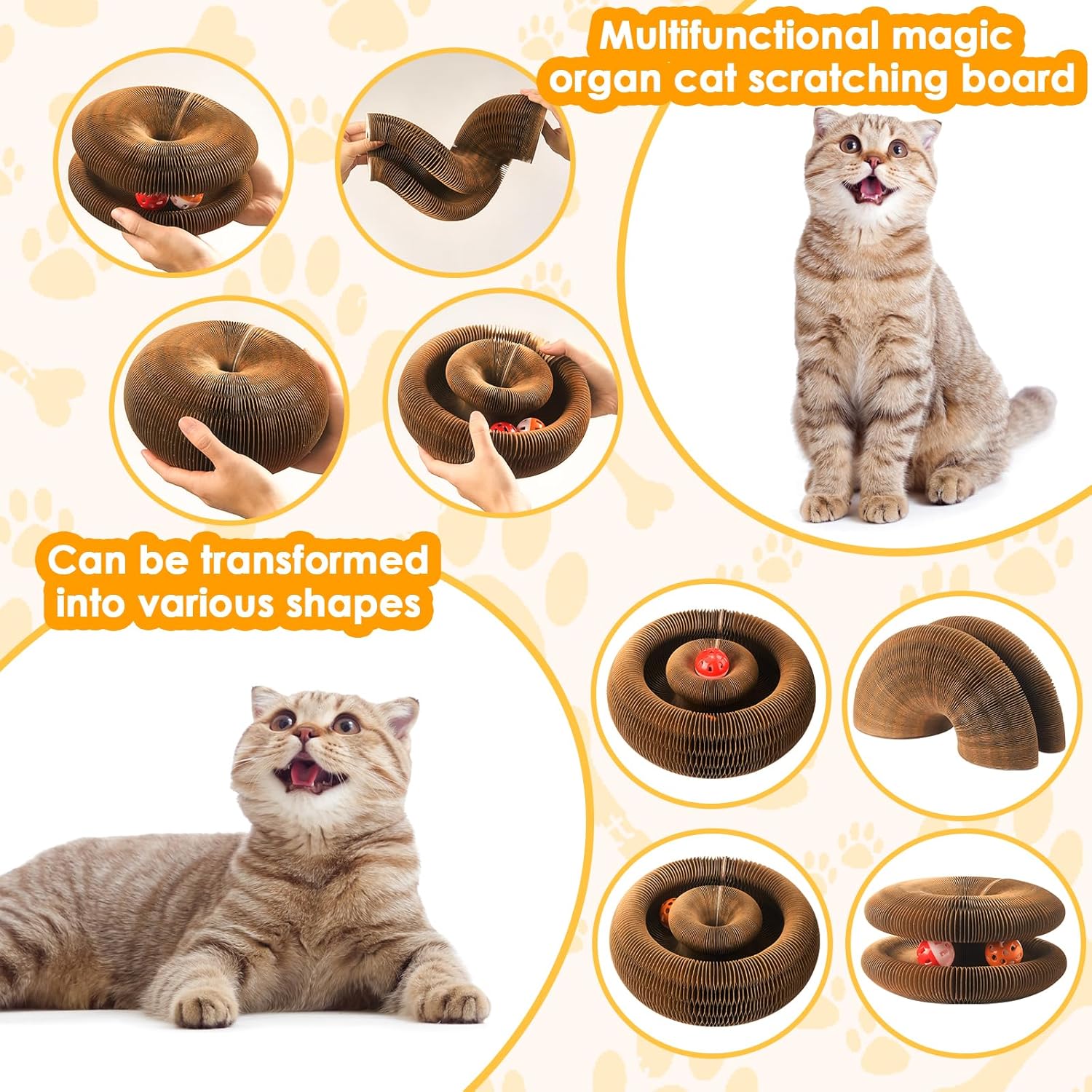 Multifunctional magic organ cat scratching board

Can be transformed into various shapes